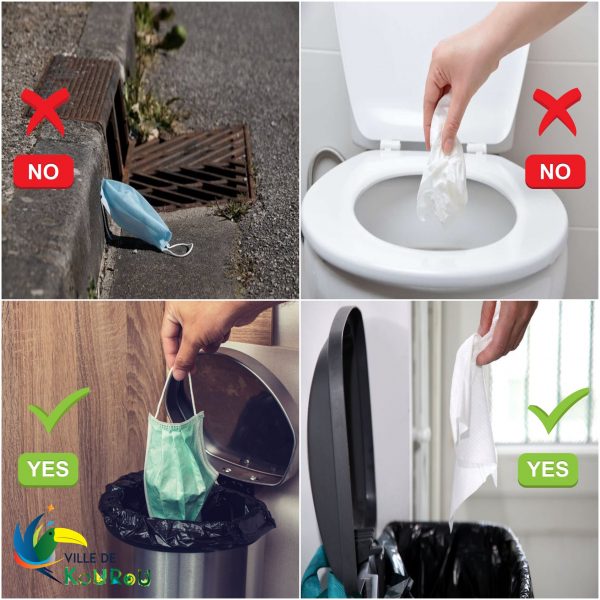 NO

NO

YES

YES

VILLE DE KOUROU